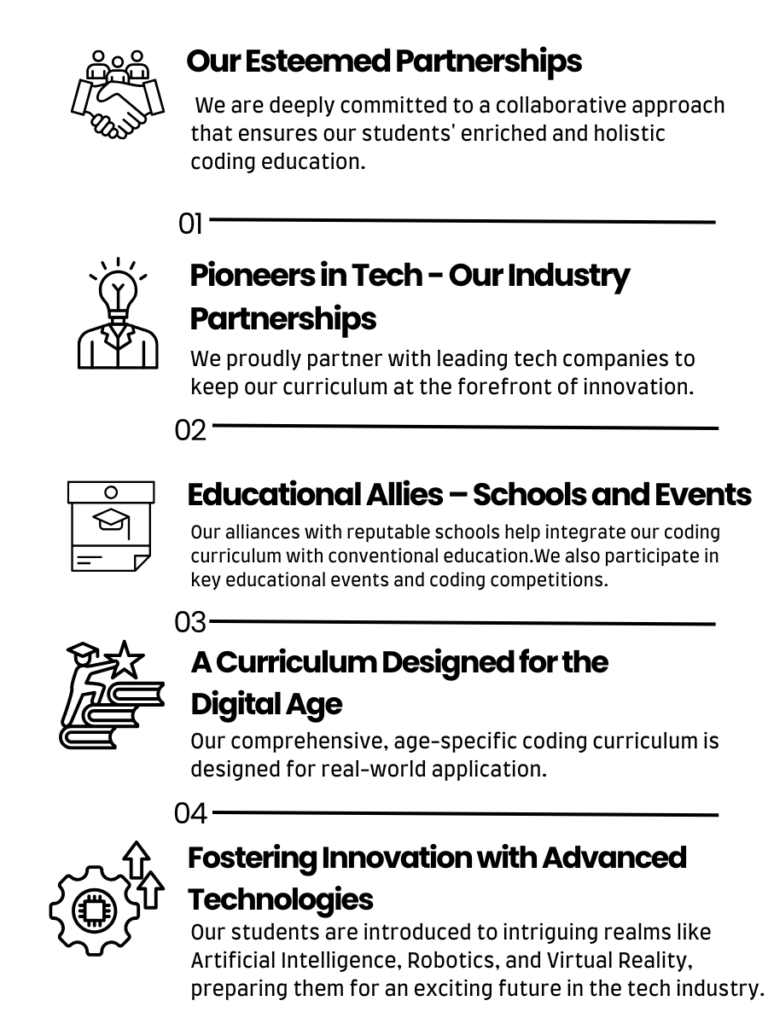 Our Esteemed Partnerships

We are deeply committed to a collaborative approach that ensures our students' enriched and holistic coding education.

01

Pioneers in Tech - Our Industry Partnerships

We proudly partner with leading tech companies to keep our curriculum at the forefront of innovation.

02

Educational Allies – Schools and Events

Our alliances with reputable schools help integrate our coding curriculum with conventional education.We also participate in key educational events and coding competitions.

03

A Curriculum Designed for the Digital Age

Our comprehensive, age-specific coding curriculum is designed for real-world application.

04

Fostering Innovation with Advanced Technologies

Our students are introduced to intriguing realms like Artificial Intelligence, Robotics, and Virtual Reality, preparing them for an exciting future in the tech industry.